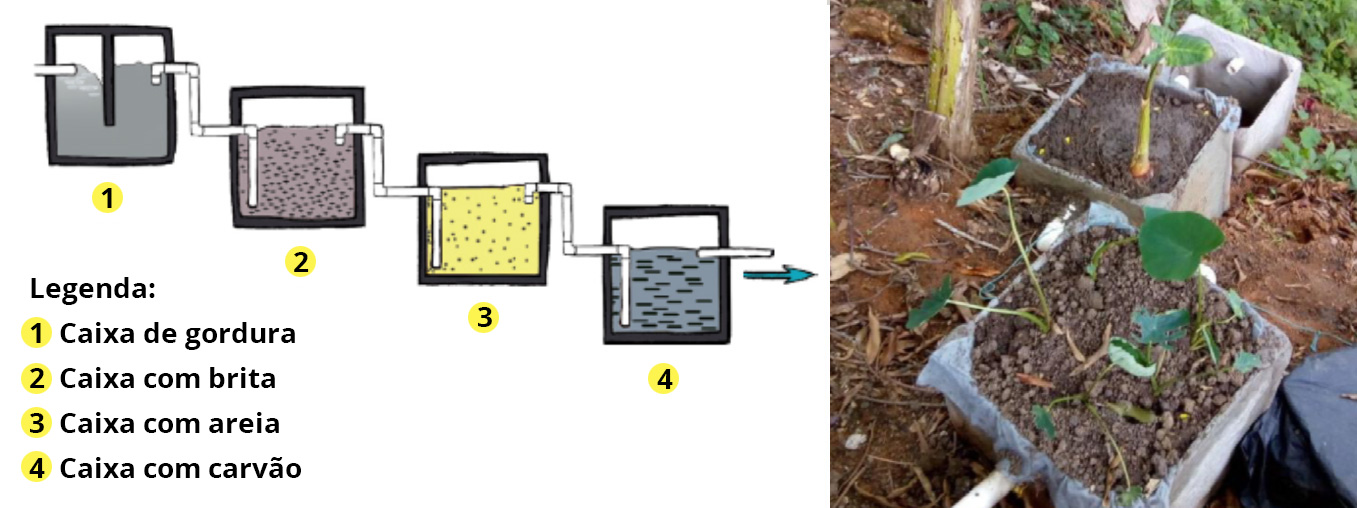 1

2

3

4

Legenda:
1 Caixa de gordura
2 Caixa com brita
3 Caixa com areia
4 Caixa com carvão